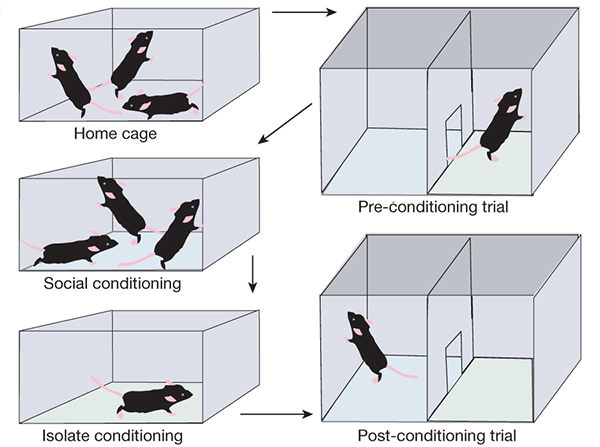 Home cage

Pre-conditioning trial

Social conditioning

Isolate conditioning

Post-conditioning trial