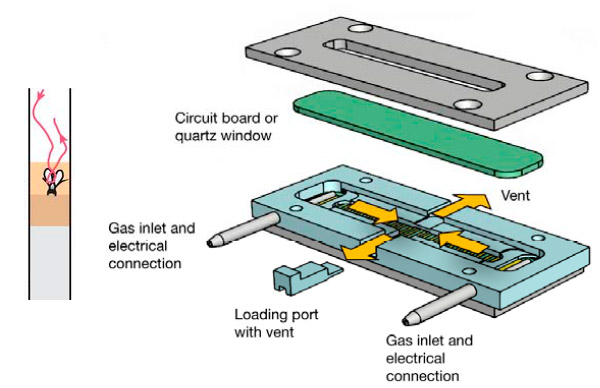 Circuit board or quartz window

Vent

Gas inlet and electrical connection

Loading port with vent

Gas inlet and electrical connection