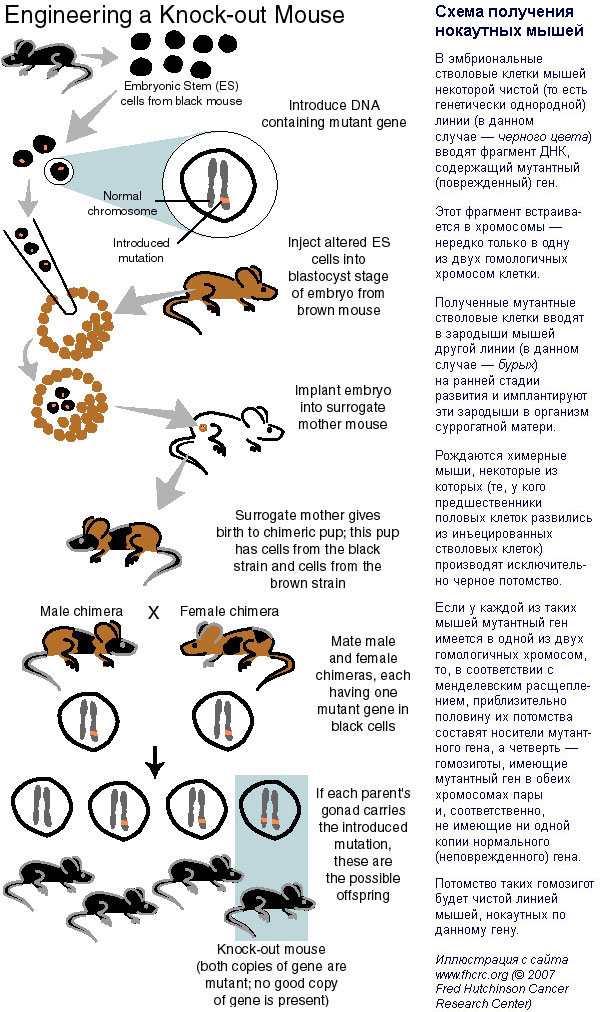 Engineering a Knock-out Mouse

Embryonic Stem (ES) cells from black mouse

Introduce DNA containing mutant gene

Normal chromosome

Introduced mutation

Inject altered ES cells into blastocyst stage of embryo from brown mouse

Implant embryo into surrogate mother mouse

Surrogate mother gives birth to chimeric pup; this pup has cells from the black strain and cells from the brown strain

Male chimera X Female chimera

Mate male and female chimeras, each having one mutant gene in black cells

If each parent's gonad carries the introduced mutation, these are the possible offspring

Knock-out mouse (both copies of gene are mutant; no good copy of gene is present)

Схема получения нокаутных мышей

В эмбриональные стволовые клетки мышей некоторой чистой (то есть генетически однородной) линии (в данном случае — черного цвета) вводят фрагмент ДНК, содержащий мутантный (поврежденный) ген.

Этот фрагмент встраивается в хромосомы — нередко только в одну из двух гомологичных хромосом клетки.

Полученные мутантные стволовые клетки вводят в зародыши мышей другой линии (в данном случае — бурых) на ранней стадии развития и имплантируют эти зародыши в организм суррогатной матери.

Рождаются химерные мыши, некоторые из которых (те, у кого предшественники половых клеток развились из инъецированных стволовых клеток) производят исключительно черное потомство.

Если у каждой из таких мышей мутантный ген имеется в одной из двух гомологичных хромосом, то, в соответствии с менделевским расщеплением, приблизительно половину их потомства составят носители мутантного гена, а четверть — гомозиготы, имеющие мутантный ген в обеих хромосомах пары и, соответственно, не имеющие ни одной копии нормального (неповрежденного) гена.

Потомство таких гомозигот будет чистой линией мышей, нокаутных по данному гену.

Иллюстрация с сайта www.fhcrc.org (© 2007 Fred Hutchinson Cancer Research Center)