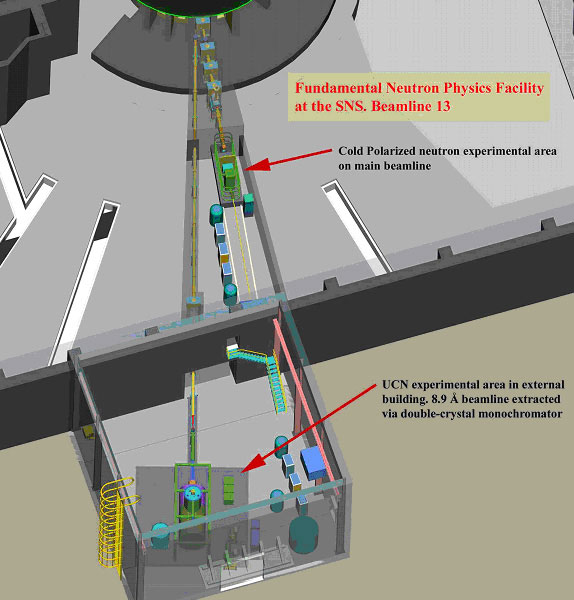 Fundamental Neutron Physics Facility at the SNS. Beamline 13

Cold Polarized neutron experimental area on main beamline

UCN experimental area in external building. 8.9 Å beamline extracted via double-crystal monochromator