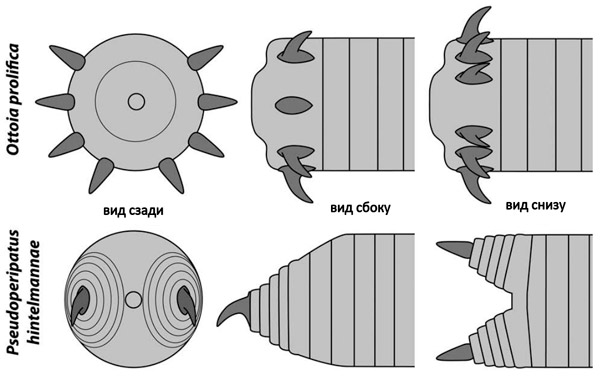 Ottoia prolifica

вид сзади

вид сбоку

вид снизу

Pseudoperipatus hintelmannae