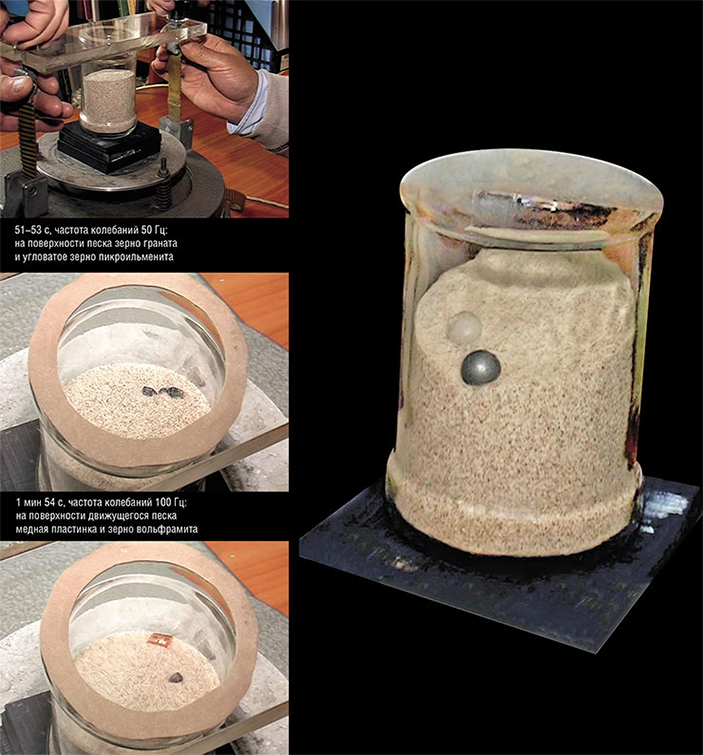 51–53 с, частота колебаний 50 Гц: на поверхности песка зерно граната и угловатое зерно пикроильменита

1 мин 54 с, частота колебаний 100 Гц: на поверхности движущегося песка медная пластинка и зерно вольфрамита