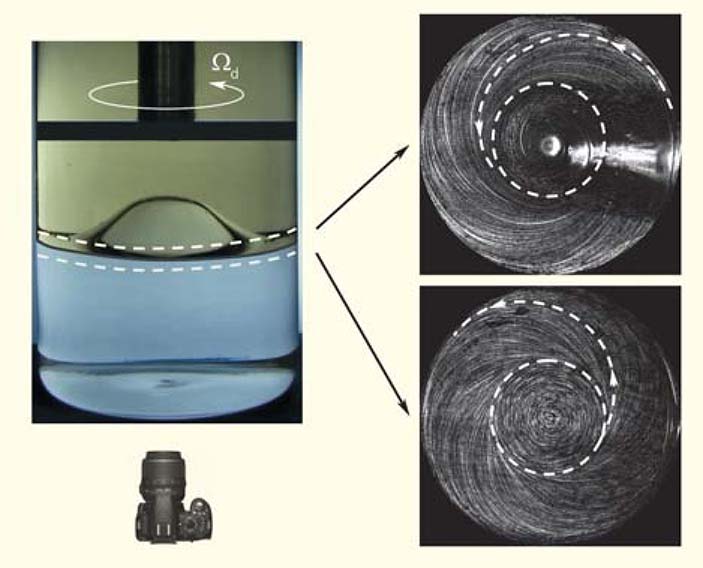 $\Omega_d$