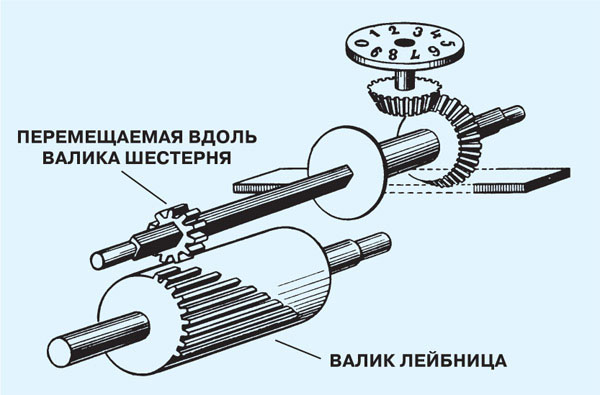 0 1 2 3 4 5 6 7 8 9

ПЕРЕМЕЩАЕМАЯ ВДОЛЬ ВАЛИКА ШЕСТЕРНЯ

ВАЛИК ЛЕЙБНИЦА