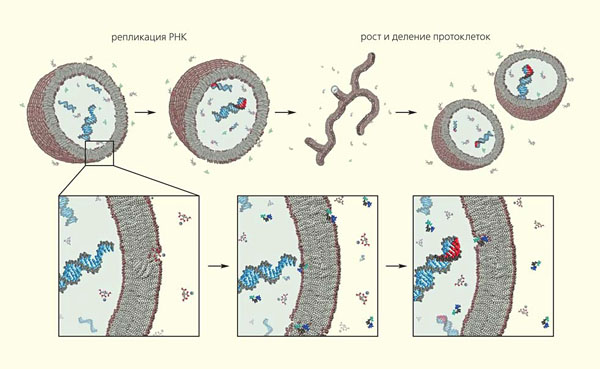 репликация РНК

рост и деление протоклеток