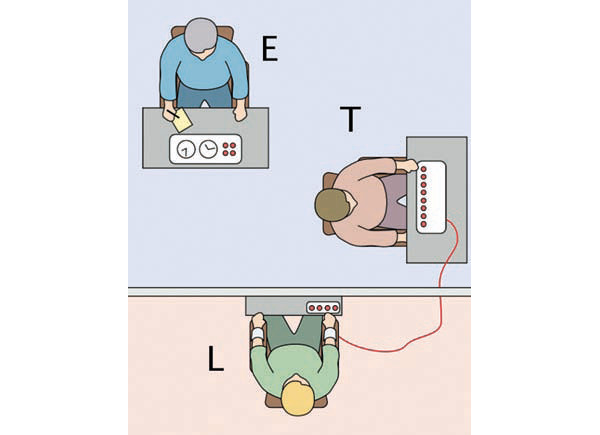 E

T

L