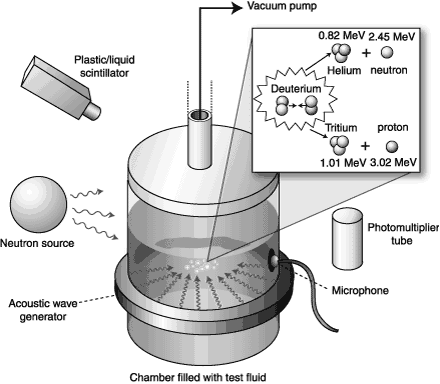 Vacuum pump

Plastic/liquid scintillator

0.82 MeV 2.45 MeV
+
Helium neutron

Deuterium

Tritium proton
+
1.01 MeV 3.02 MeV

Neutron source

Photomultiplier tube

Microphone

Acoustic wave generator

Chamber filled with test fluid