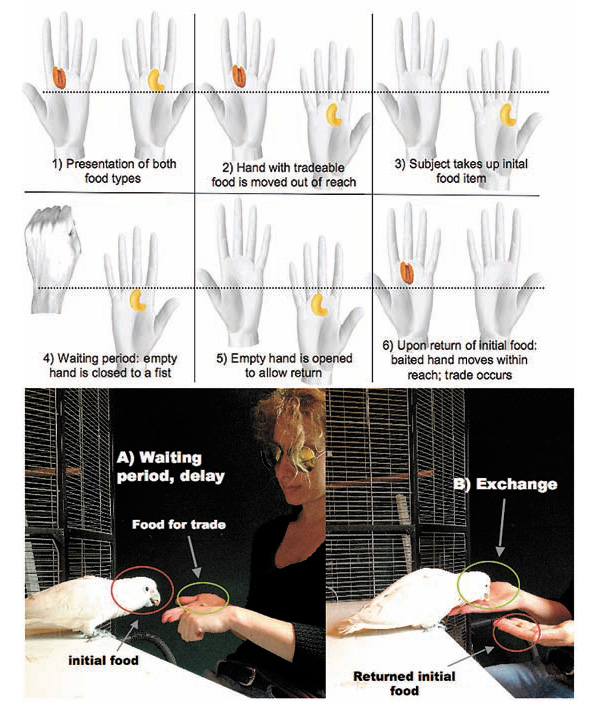 1) Presentation of both food types

2) Hand with tradeable food is moved out of reach

3) Subject takes up inital food item

4) Waiting period: empty hand is closed to a fist

5) Empty hand is opened to allow return

6) Upon return of initial food: baited hand moves within reach; trade occurs

A) Waiting period, delay

Food for trade

initial food

B) Exchange

Returned initial food