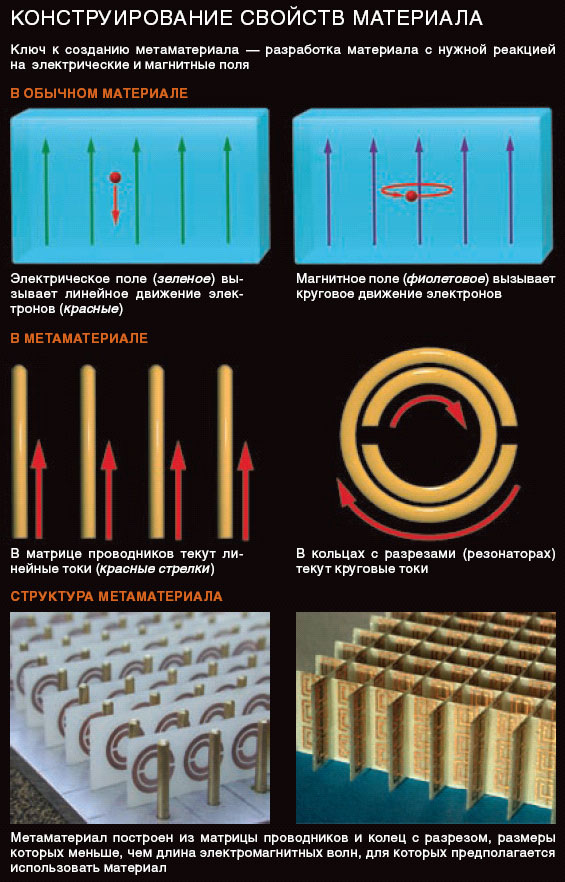 КОНСТРУИРОВАНИЕ СВОЙСТВ МАТЕРИАЛА

Ключ к созданию метаматериала — разработка материала с нужной реакцией на электрические и магнитные поля

В ОБЫЧНОМ МАТЕРИАЛЕ

Электрическое поле (зеленое) вызывает линейное движение электронов (красные)

Магнитное поле (фиолетовое) вызывает круговое движение электронов

В МЕТАМАТЕРИАЛЕ

В матрице проводников текут линейные токи (красные стрелки)

В кольцах с разрезами (резонаторах) текут круговые токи

СТРУКТУРА МЕТАМАТЕРИАЛА

Метаматериал построен из матрицы проводников и колец с разрезом, размеры которых меньше, чем длина электромагнитных волн, для которых предполагается использовать материал