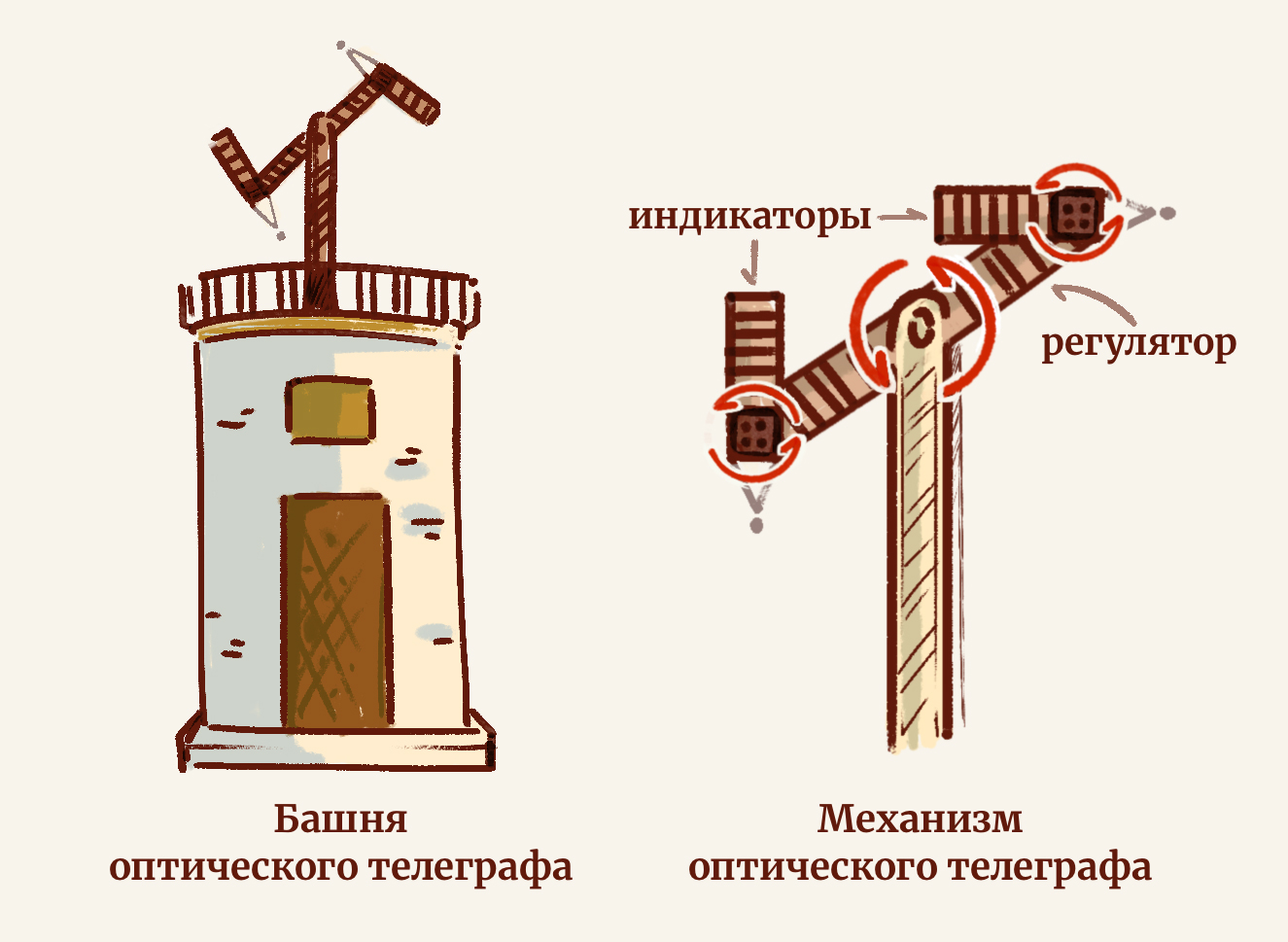 индикаторы

регулятор

Башня оптического телеграфа

Механизм оптического телеграфа