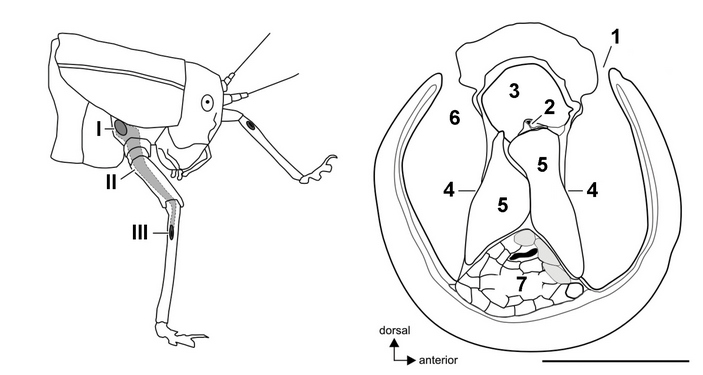 I
II
III

1
3
2
6
5
4
5
4
7

dorsal
anterior