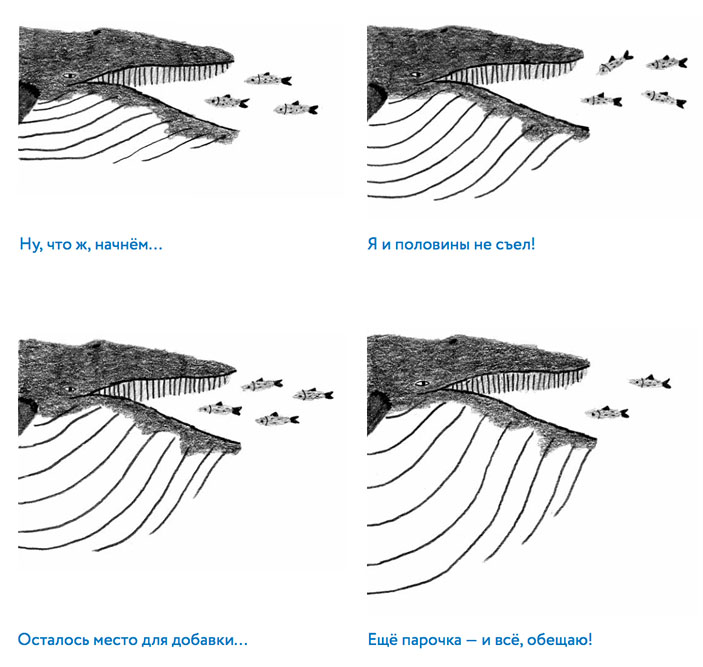 Ну, что ж, начнём…

Я и половины не съел!

Осталось место для добавки…

Ещё парочка — и всё, обещаю!