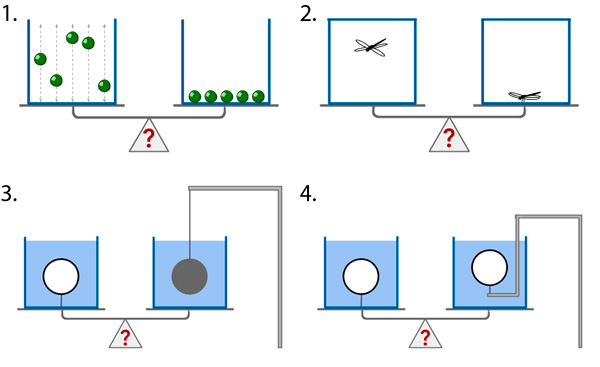 1.

?

2.

?

3.

?

4.

?