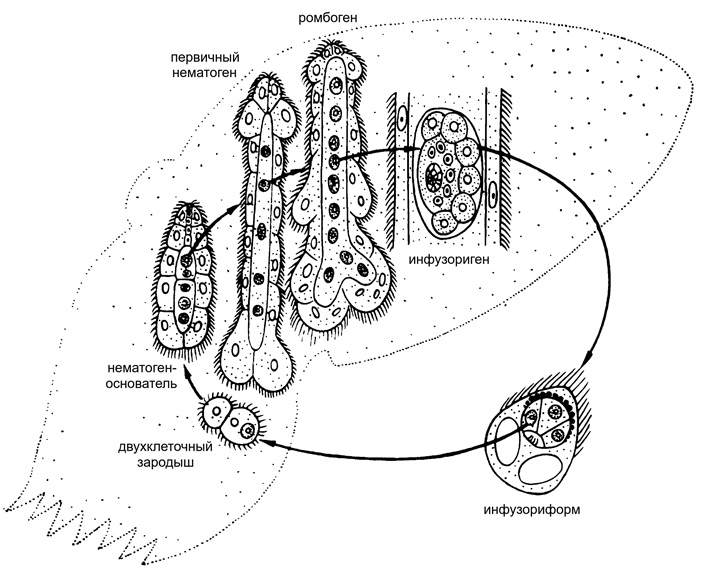 ромбоген

первичный нематоген

инфузориген

нематоген-основатель

двухклеточный зародыш

инфузориформ