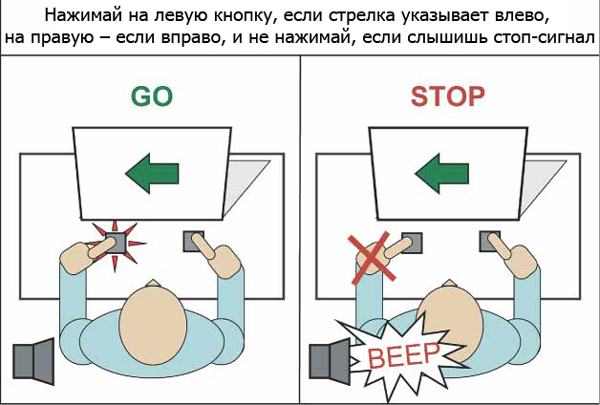 Нажимай на левую кнопку, если стрелка указывает влево, на правую – если вправо, и не нажимай, если слышишь стоп-сигнал

GO

STOP

BEEP