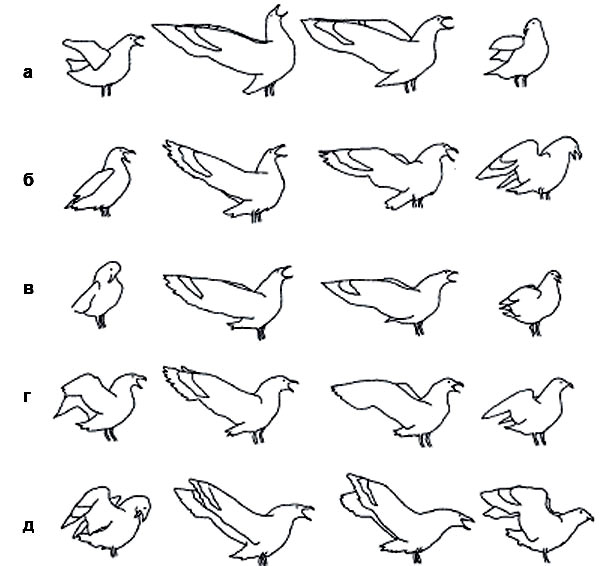 а

б

в

г

д