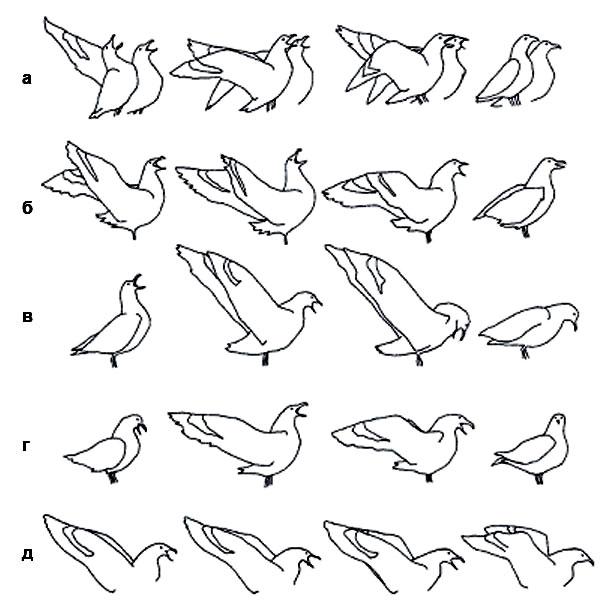 а

б

в

г

д