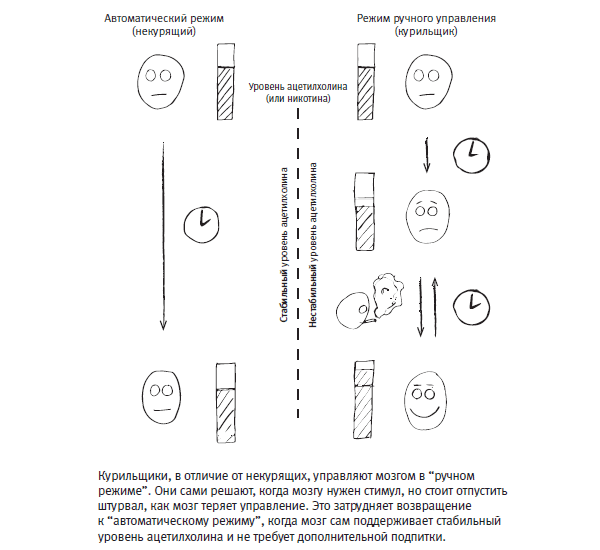 Автоматический режим
(некурящий)

Режим ручного управления
(курильщик)

Уровень ацетилхолина
(или никотина)

Стабильный уровень ацетилхолина

Нестабильный уровень ацетилхолина

Курильщики, в отличие от некурящих, управляют мозгом в “ручном режиме”. Они сами решают, когда мозгу нужен стимул, но стоит отпустить штурвал, как мозг теряет управление. Это затрудняет возвращение к “автоматическому режиму”, когда мозг сам поддерживает стабильный уровень ацетилхолина и не требует дополнительной подпитки.