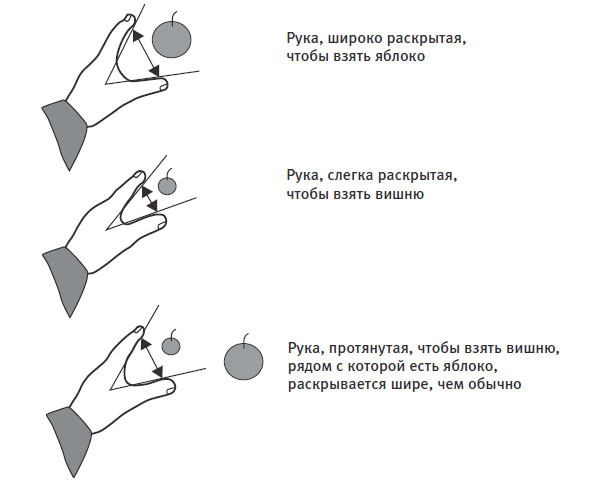 Рука, широко раскрытая, чтобы взять яблоко

Рука, слегка раскрытая, чтобы взять вишню

Рука, протянутая, чтобы взять вишню, рядом с которой есть яблоко, раскрывается шире, чем обычно