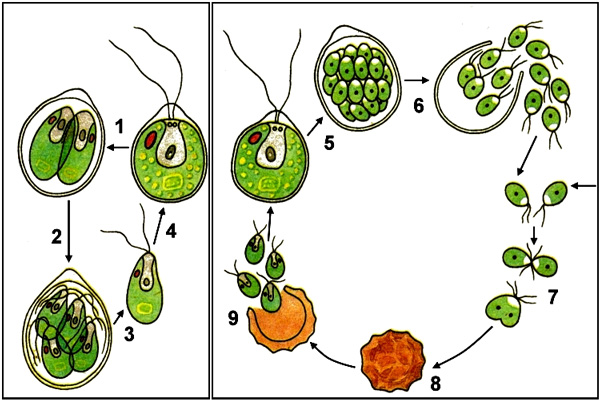 1
2
3
4
5
6
7
8
9